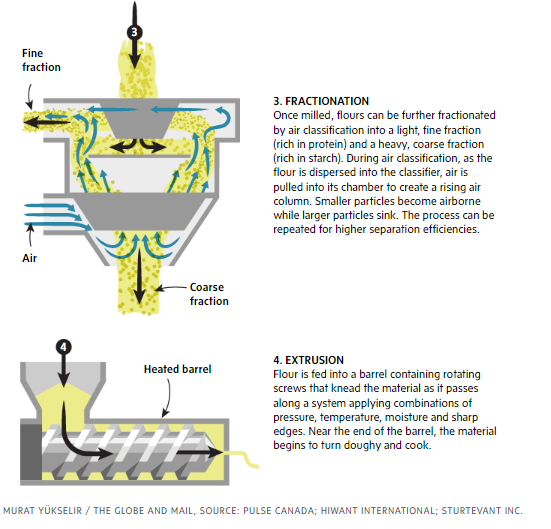 3

Fine fraction

Air

Coarse fraction

3. FRACTIONATION
Once milled, flours can be further fractionated by air classification into a light, fine fraction (rich in protein) and a heavy, coarse fraction (rich in starch). During air classification, as the flour is dispersed into the classifier, air is pulled into its chamber to create a rising air column. Smaller particles become airborne while larger particles sink. The process can be repeated for higher separation efficiencies.

4

Heated barrel

4. EXTRUSION
Flour is fed into a barrel containing rotating screws that knead the material as it passes along a system applying combinations of pressure, temperature, moisture and sharp edges. Near the end of the barrel, the material begins to turn doughy and cook.

MURAT YÜKSELIR / THE GLOBE AND MAIL, SOURCE: PULSE CANADA; HIWANT INTERNATIONAL; STURTEVANT INC.